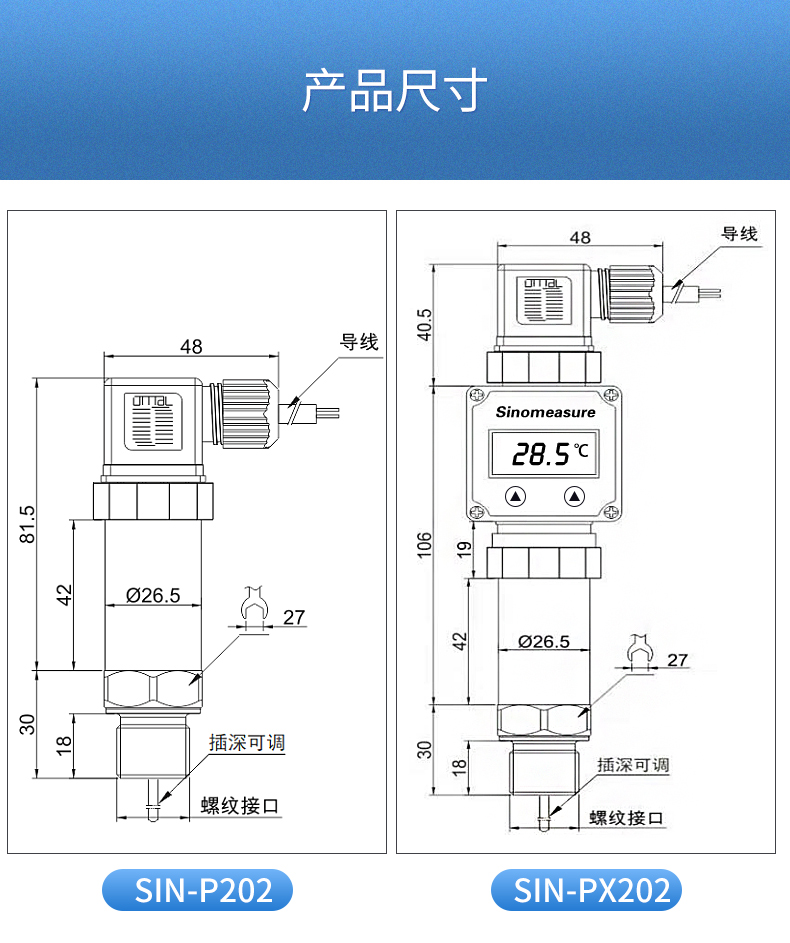 产品尺寸

48
导线
81.5
42
Ø26.5
27
30
18
插深可调
螺纹接口

SIN-P202

48
导线
40.5
Sinomeasure
28.5 ℃
106
19
42
Ø26.5
27
30
18
插深可调
螺纹接口

SIN-PX202