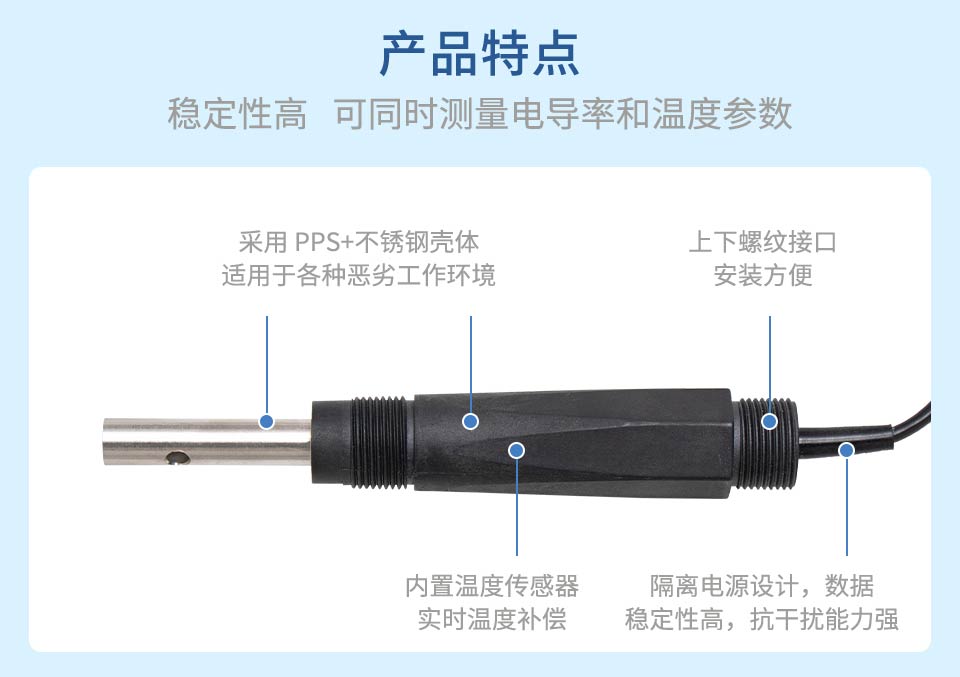 产品特点

稳定性高 可同时测量电导率和温度参数

采用 PPS+不锈钢壳体
适用于各种恶劣工作环境

上下螺纹接口
安装方便

内置温度传感器
实时温度补偿

隔离电源设计，数据
稳定性高，抗干扰能力强