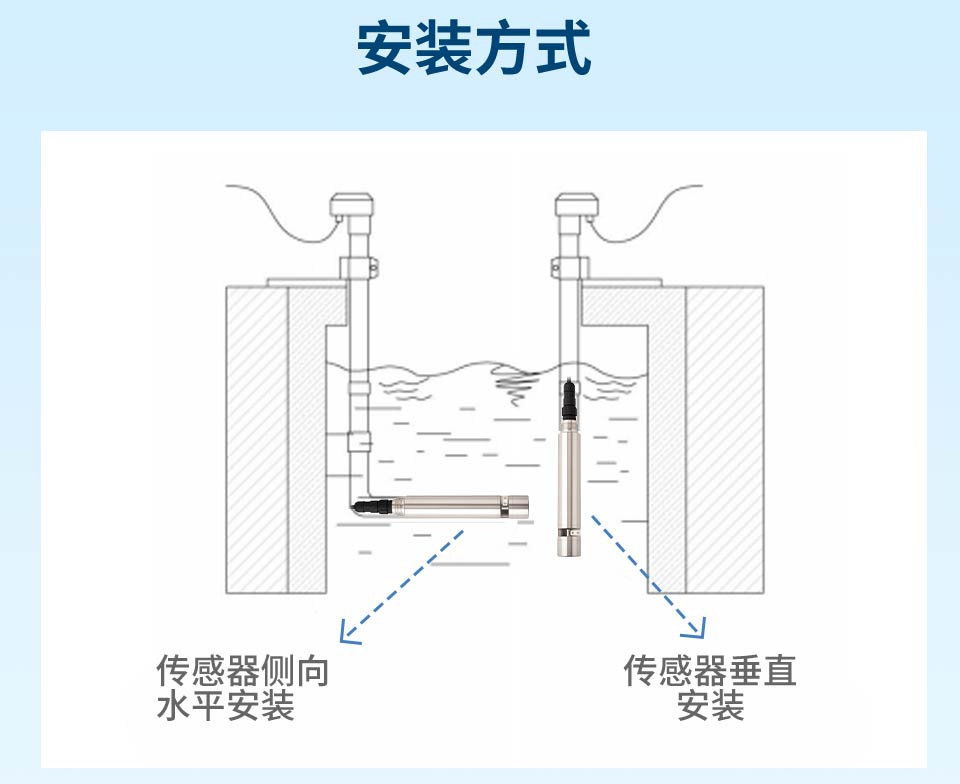 安装方式

传感器侧向水平安装

传感器垂直安装